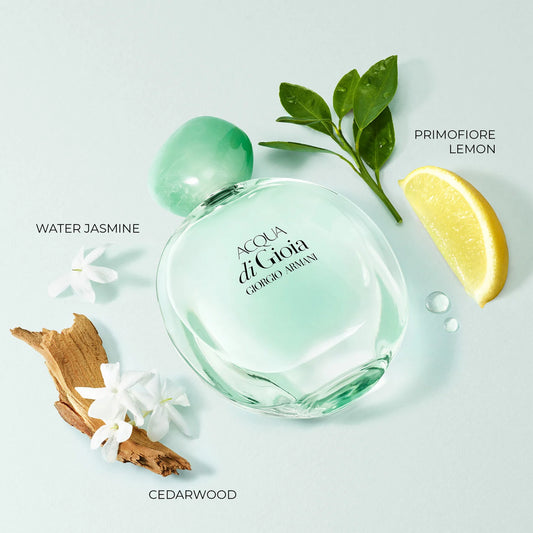 PRIMOFIORE
LEMON

WATER JASMINE

ACQUA
di Gioia
GIORGIO ARMANI

CEDARWOOD