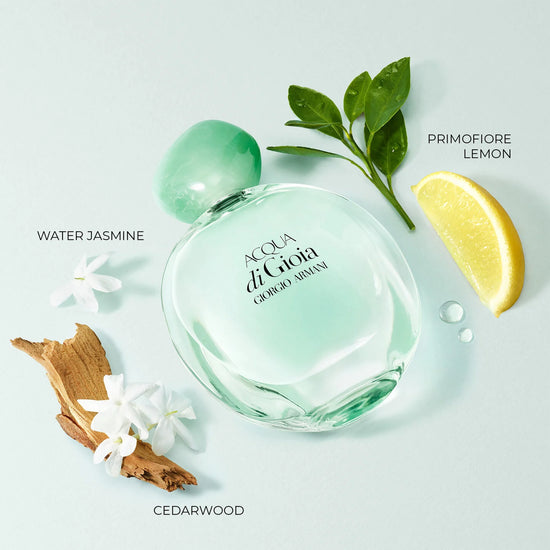 PRIMOFIORE LEMON

WATER JASMINE

ACQUA di Gioia GIORGIO ARMANI

CEDARWOOD